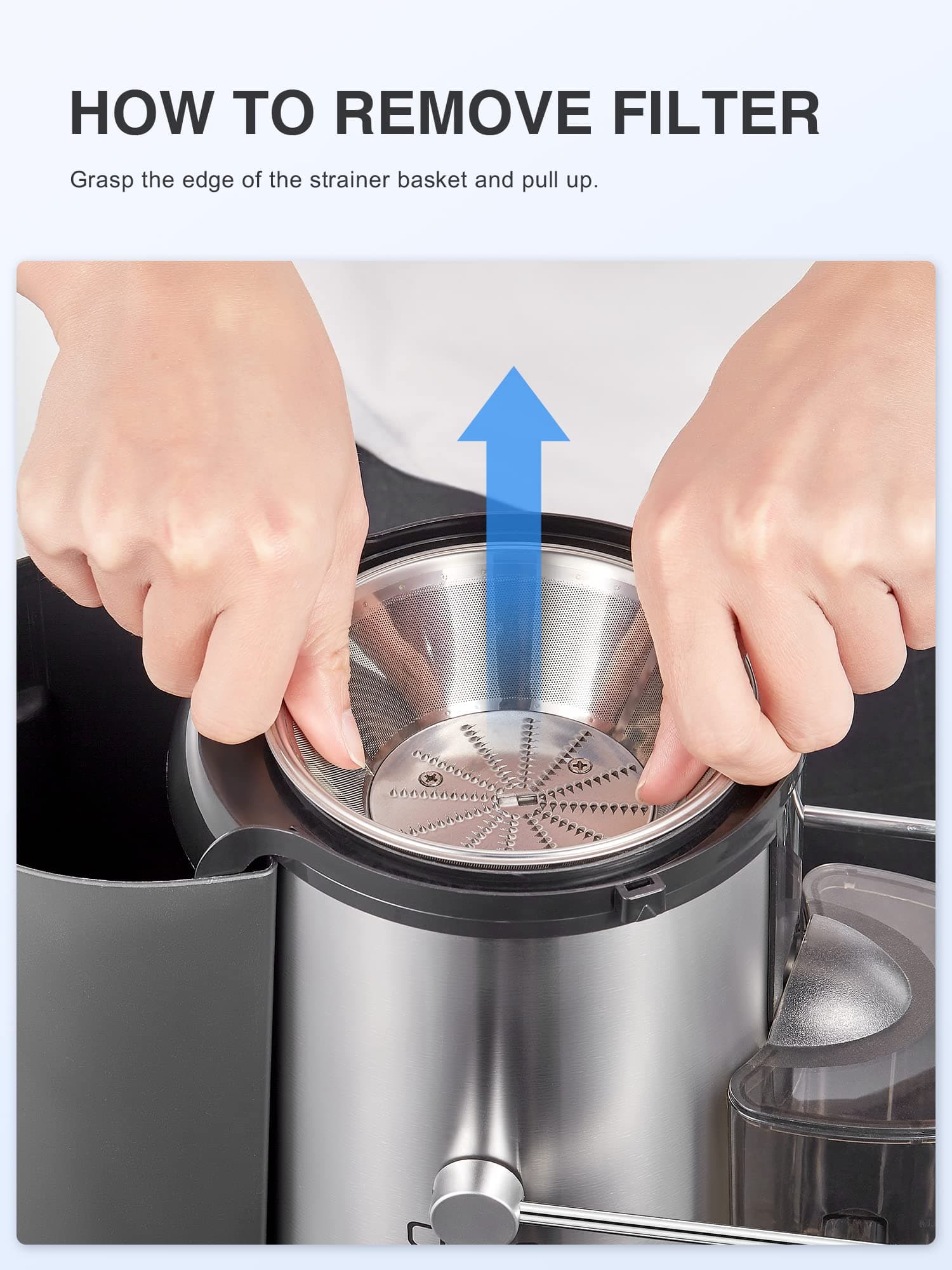 HOW TO REMOVE FILTER

Grasp the edge of the strainer basket and pull up.