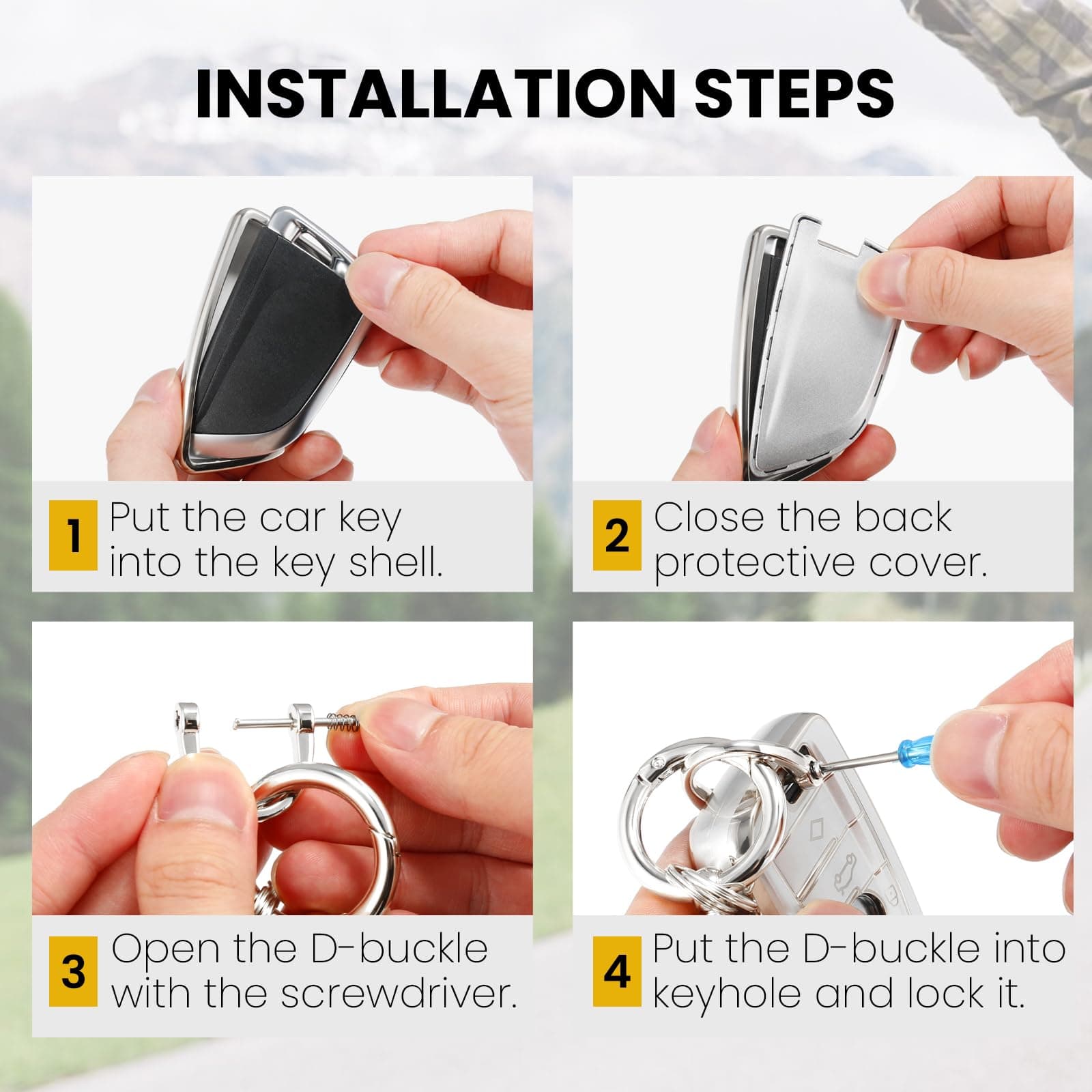 INSTALLATION STEPS

1 Put the car key into the key shell.

2 Close the back protective cover.

3 Open the D-buckle with the screwdriver.

4 Put the D-buckle into keyhole and lock it.