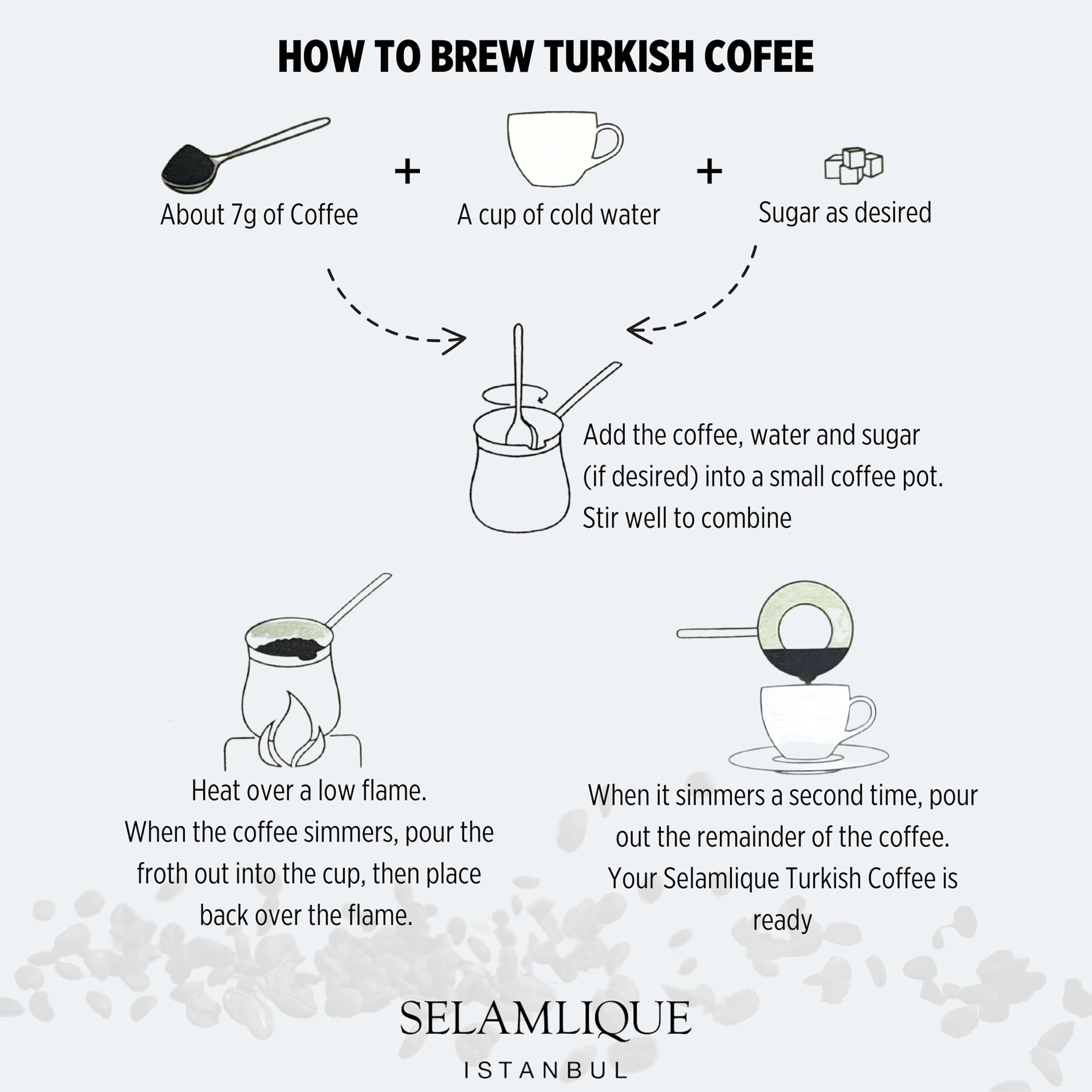 HOW TO BREW TURKISH COFEE

About 7g of Coffee + A cup of cold water + Sugar as desired

Add the coffee, water and sugar (if desired) into a small coffee pot. Stir well to combine

Heat over a low flame. When the coffee simmers, pour the froth out into the cup, then place back over the flame.

When it simmers a second time, pour out the remainder of the coffee. Your Selamlique Turkish Coffee is ready

SELAMLIQUE
ISTANBUL