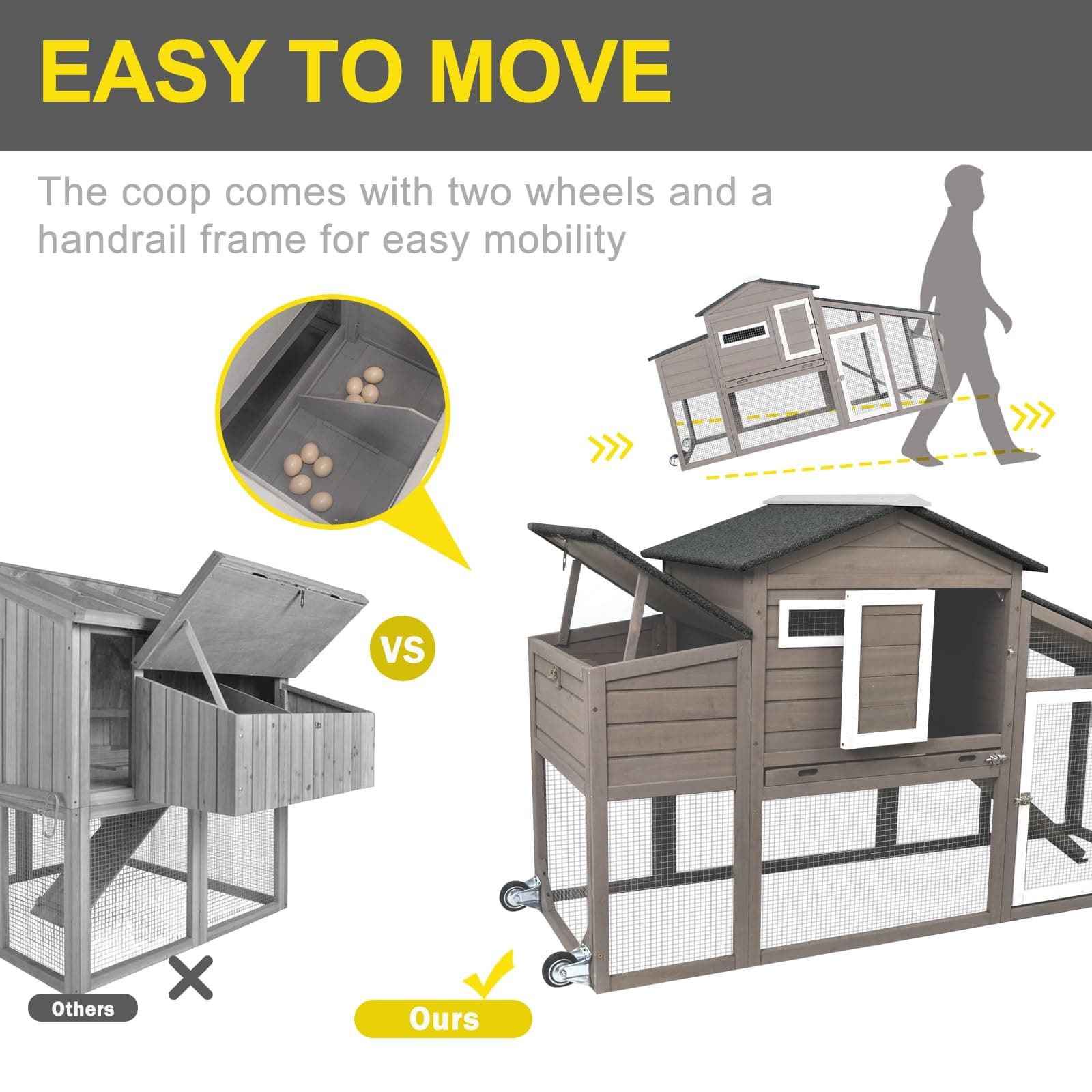 EASY TO MOVE

The coop comes with two wheels and a handrail frame for easy mobility

VS

Others

Ours