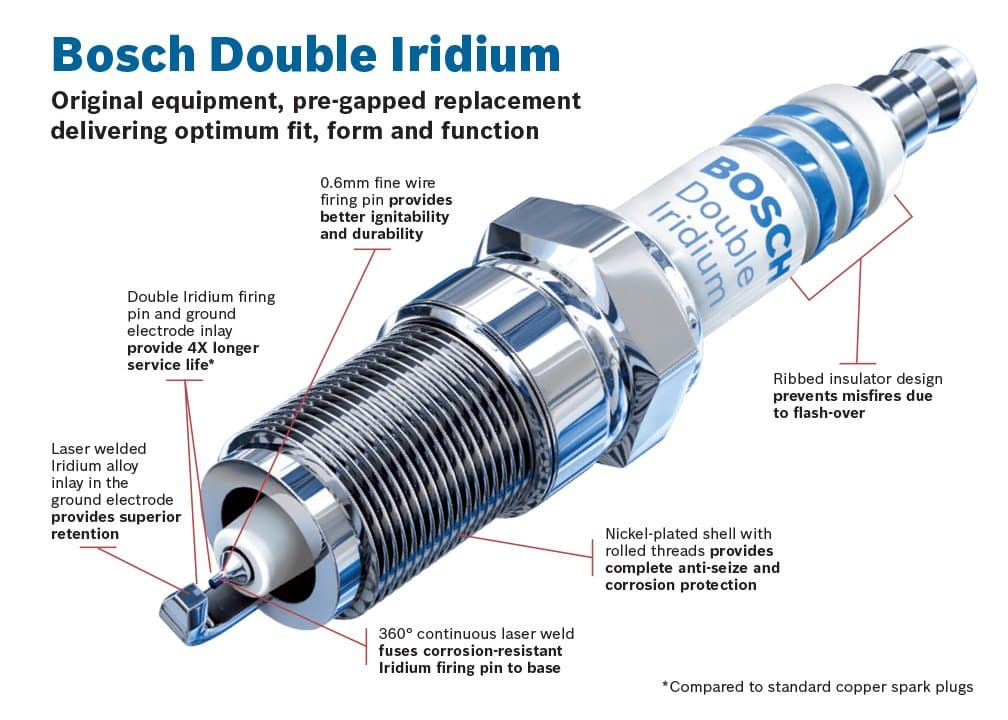 Bosch Double Iridium

Original equipment, pre-gapped replacement delivering optimum fit, form and function

0.6mm fine wire firing pin provides better ignitability and durability

BOSCH Double Iridium

Double Iridium firing pin and ground electrode inlay provide 4X longer service life*

Ribbed insulator design prevents misfires due to flash-over

Laser welded Iridium alloy inlay in the ground electrode provides superior retention

Nickel-plated shell with rolled threads provides complete anti-seize and corrosion protection

360° continuous laser weld fuses corrosion-resistant Iridium firing pin to base

*Compared to standard copper spark plugs