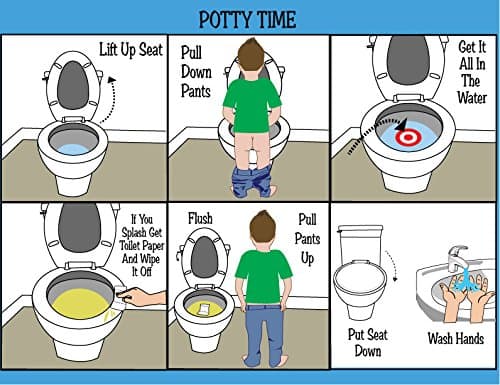 POTTY TIME

Lift Up Seat

Pull Down Pants

Get It All In The Water

If You Splash Get Toilet Paper And Wipe It Off

Flush

Pull Pants Up

Put Seat Down

Wash Hands